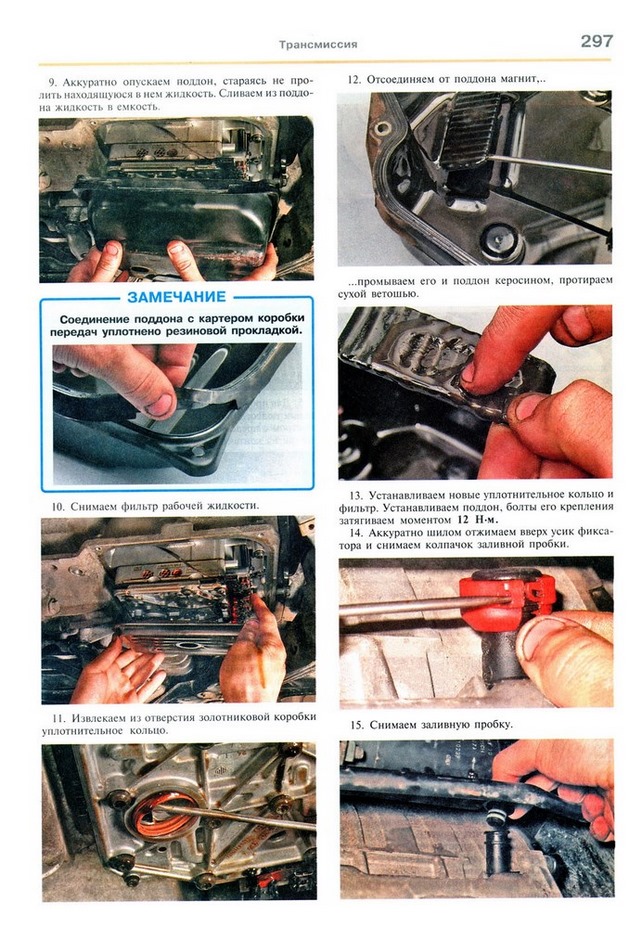 Трансмиссия

297

9. Аккуратно опускаем поддон, стараясь не пролить находящуюся в нем жидкость. Сливаем из поддона жидкость в емкость.

ЗАМЕЧАНИЕ

Соединение поддона с картером коробки передач уплотнено резиновой прокладкой.

10. Снимаем фильтр рабочей жидкости.

11. Извлекаем из отверстия золотниковой коробки уплотнительное кольцо.

12. Отсоединяем от поддона магнит,..

...промываем его и поддон керосином, протираем сухой ветошью.

13. Устанавливаем новые уплотнительное кольцо и фильтр. Устанавливаем поддон, болты его крепления затягиваем моментом 12 Н·м.

14. Аккуратно шилом отжимаем вверх усик фиксатора и снимаем колпачок заливной пробки.

15. Снимаем заливную пробку.